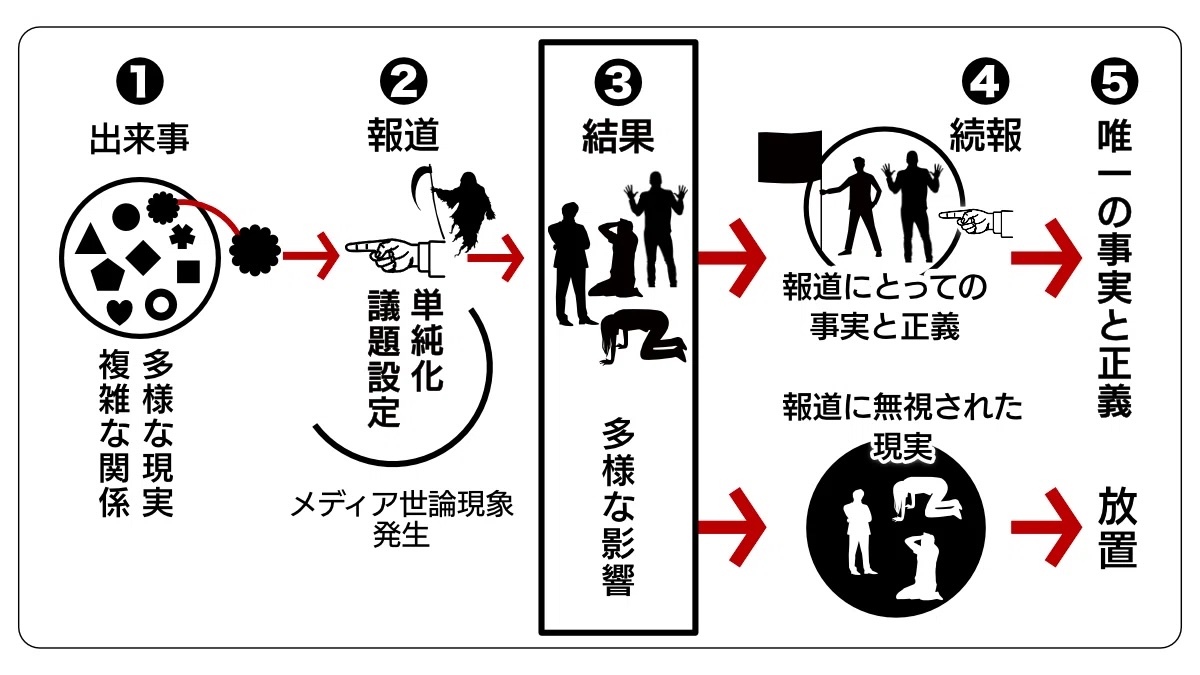 ❶
出来事

多様な現実
複雑な関係

❷
報道

単純化
議題設定

メディア世論現象
発生

❸
結果

多様な影響

❹
続報

報道にとっての
事実と正義

報道に無視された
現実

❺
唯一の事実と正義

放置