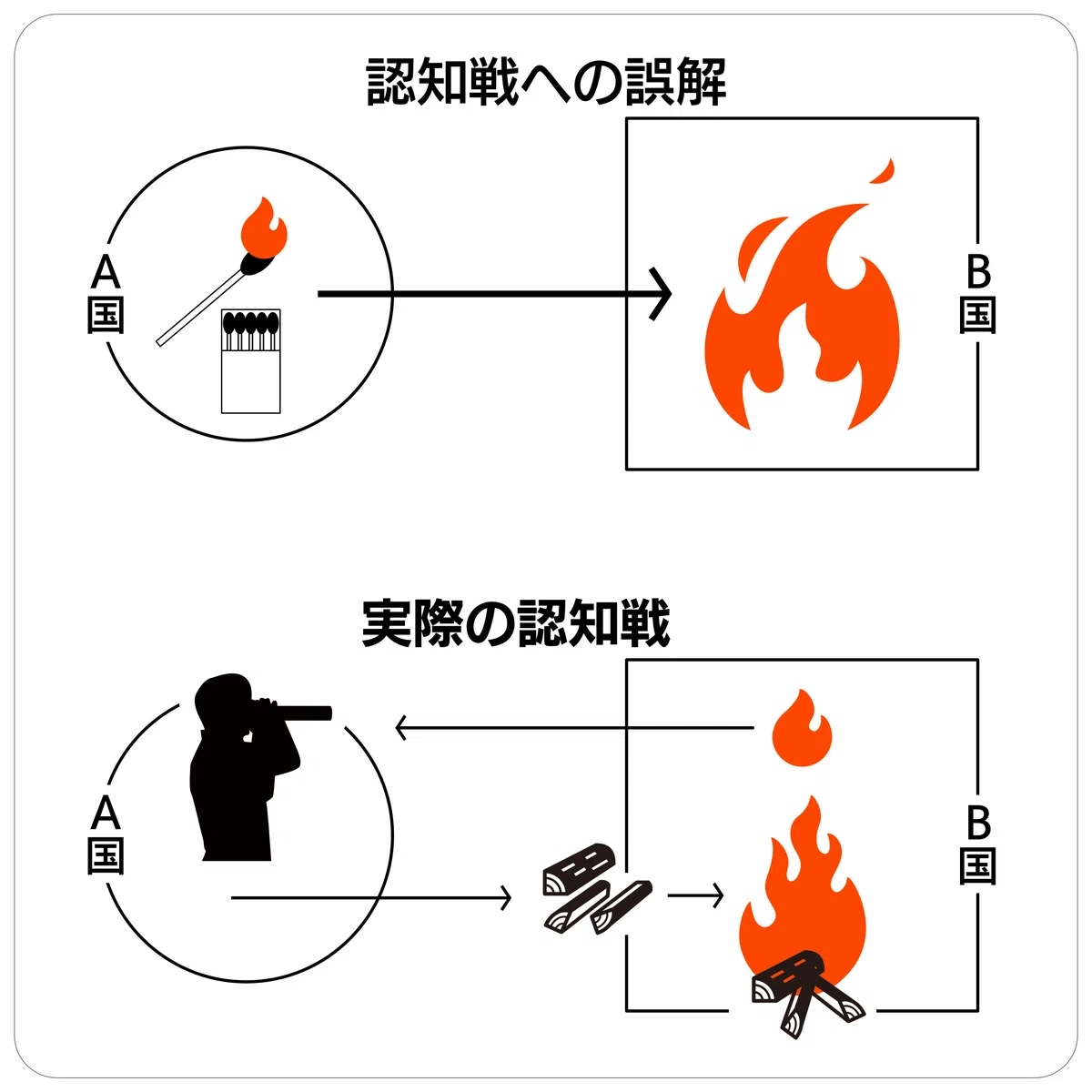 認知戦への誤解

A国

B国

実際の認知戦

A国

B国